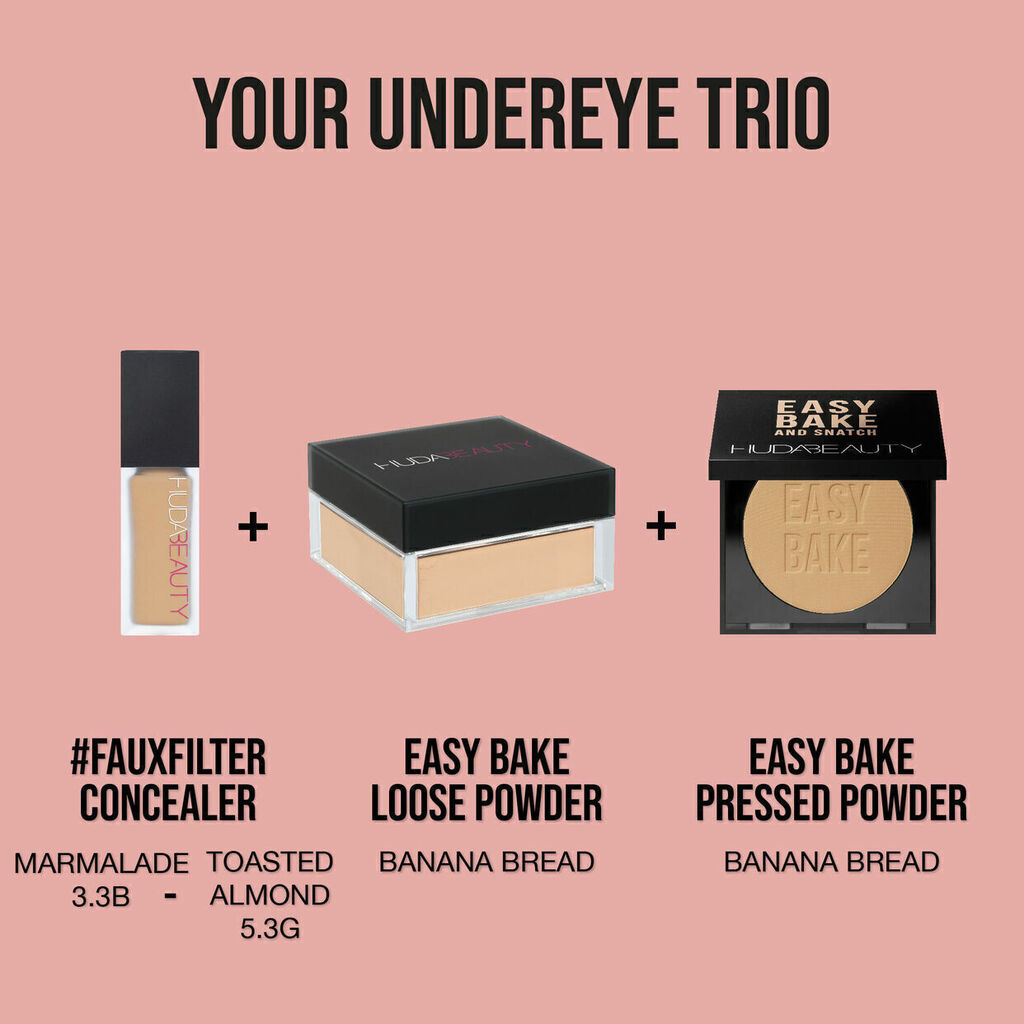 YOUR UNDEREYE TRIO

HUDABEAUTY

+

HUDABEAUTY

+

EASY BAKE AND SNATCH
HUDABEAUTY

EASY BAKE

#FAUXFILTER CONCEALER

MARMALADE 3.3B - TOASTED ALMOND 5.3G

EASY BAKE LOOSE POWDER

BANANA BREAD

EASY BAKE PRESSED POWDER

BANANA BREAD