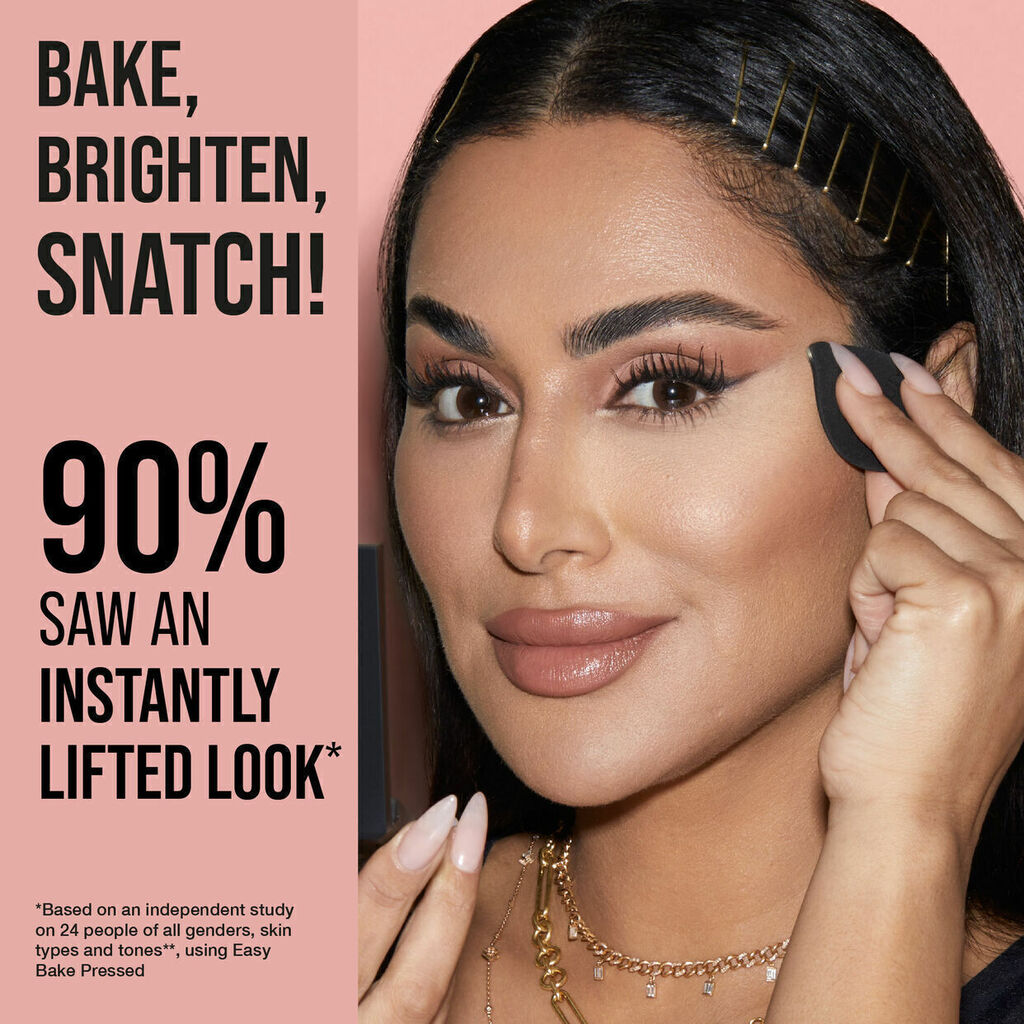 BAKE, BRIGHTEN, SNATCH!

90%
SAW AN INSTANTLY LIFTED LOOK*

*Based on an independent study on 24 people of all genders, skin types and tones**, using Easy Bake Pressed