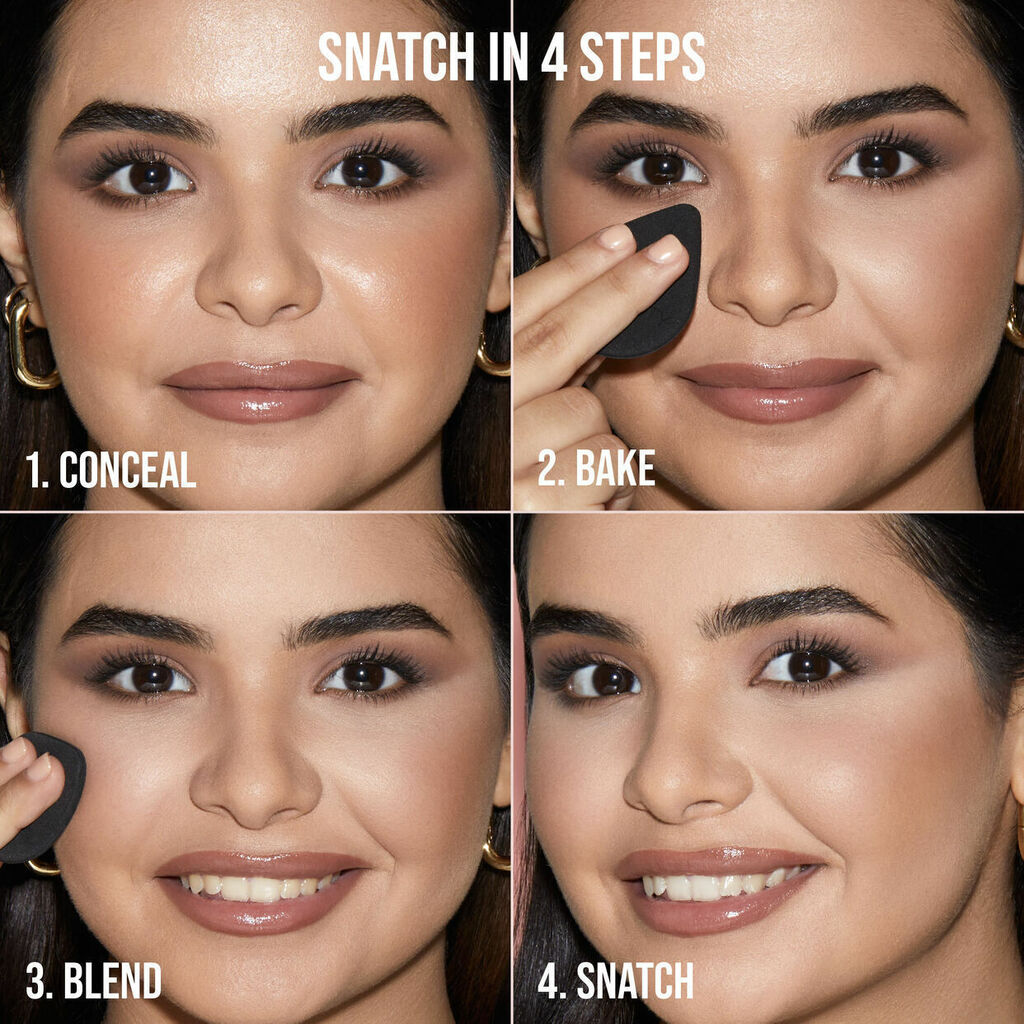 SNATCH IN 4 STEPS

1. CONCEAL

2. BAKE

3. BLEND

4. SNATCH