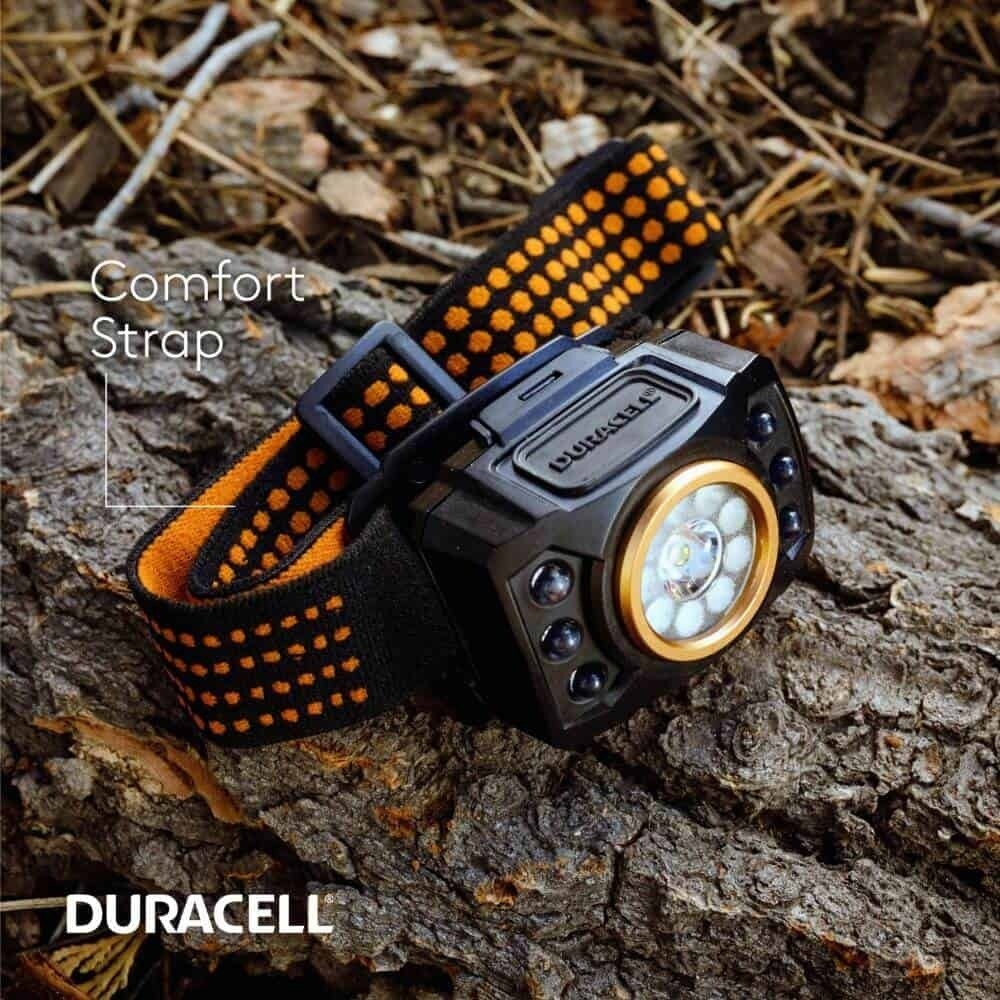 Comfort Strap

DURACELL

DURACELL