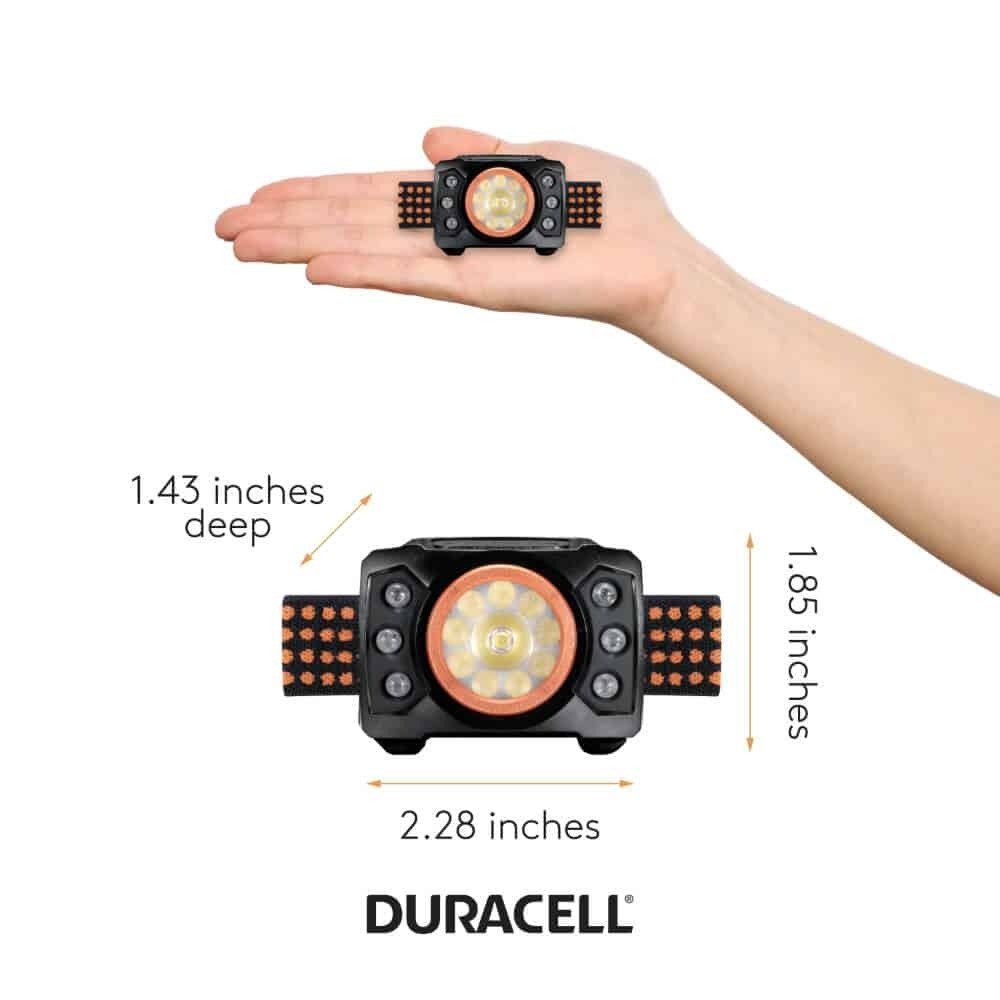 1.43 inches deep

1.85 inches

2.28 inches

DURACELL®