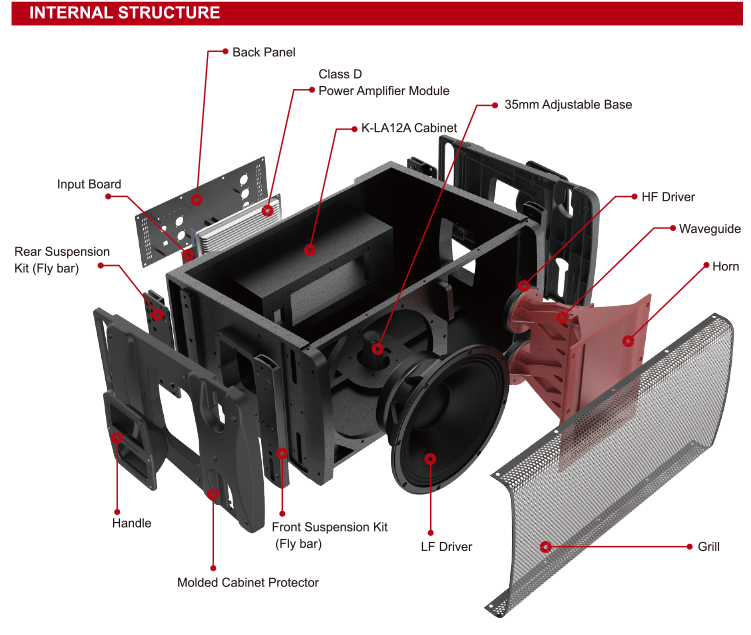 INTERNAL STRUCTURE

Back Panel

Class D
Power Amplifier Module

35mm Adjustable Base

K-LA12A Cabinet

Input Board

HF Driver

Waveguide

Rear Suspension Kit (Fly bar)

Horn

Handle

Front Suspension Kit (Fly bar)

LF Driver

Grill

Molded Cabinet Protector