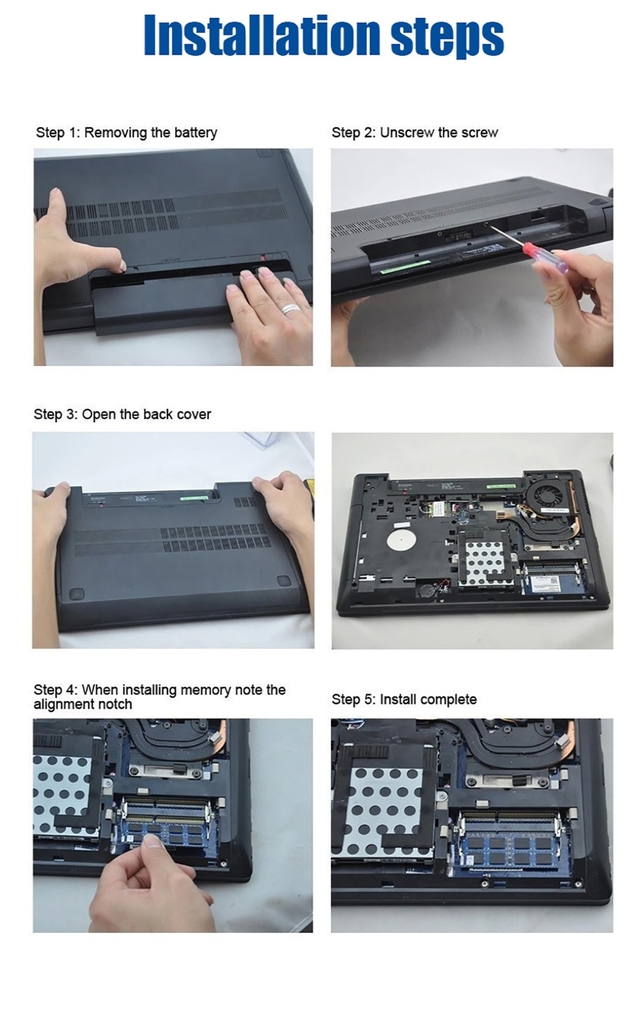 Installation steps

Step 1: Removing the battery

Step 2: Unscrew the screw

Step 3: Open the back cover

Step 4: When installing memory note the alignment notch

Step 5: Install complete